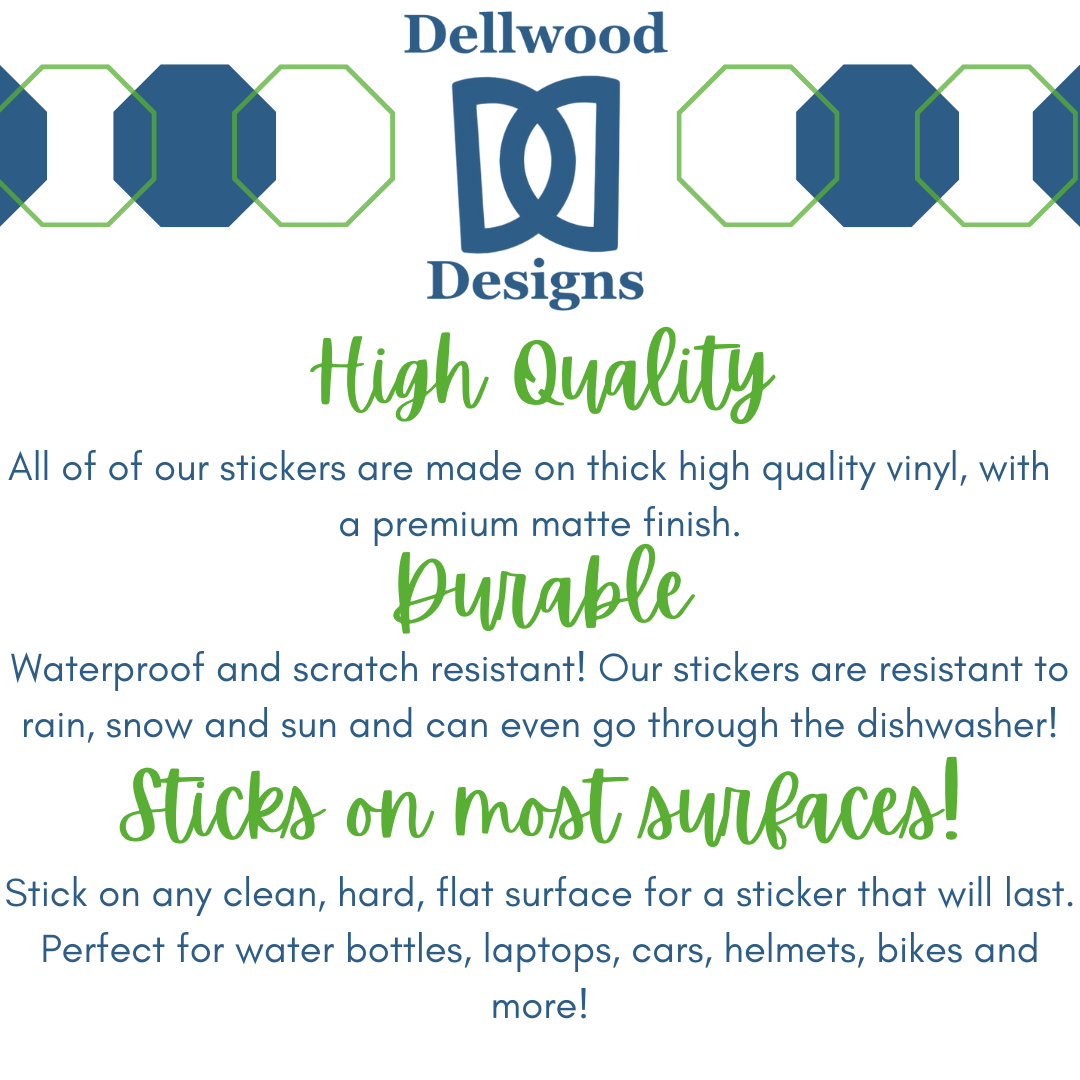 Dellwood
Designs

High Quality

All of of our stickers are made on thick high quality vinyl, with a premium matte finish.

Durable

Waterproof and scratch resistant! Our stickers are resistant to rain, snow and sun and can even go through the dishwasher!

Sticks on most surfaces!

Stick on any clean, hard, flat surface for a sticker that will last. Perfect for water bottles, laptops, cars, helmets, bikes and more!